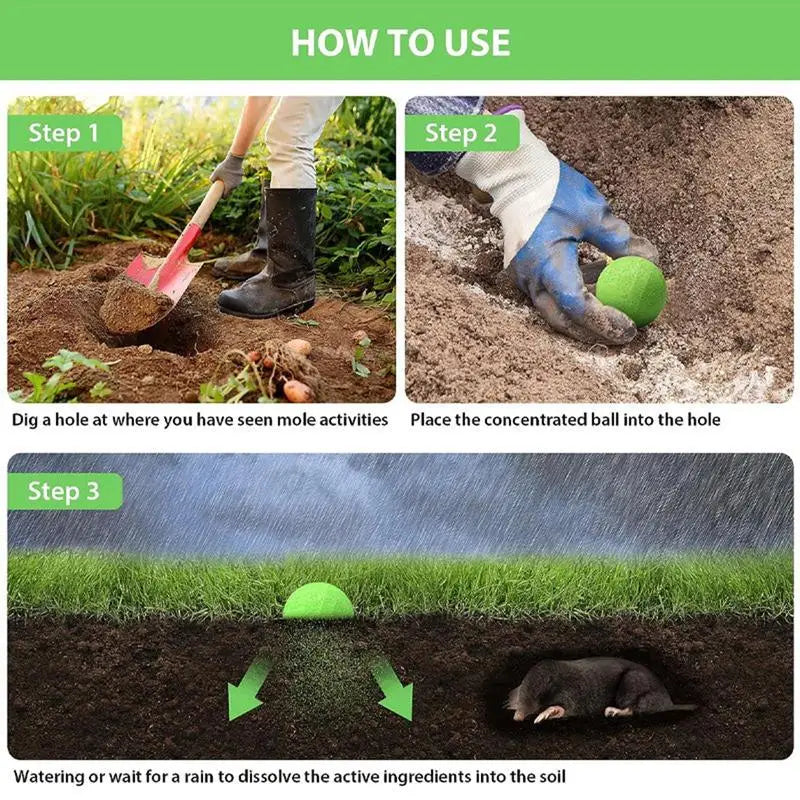 HOW TO USE

Step 1

Dig a hole at where you have seen mole activities

Step 2

Place the concentrated ball into the hole

Step 3

Watering or wait for a rain to dissolve the active ingredients into the soil